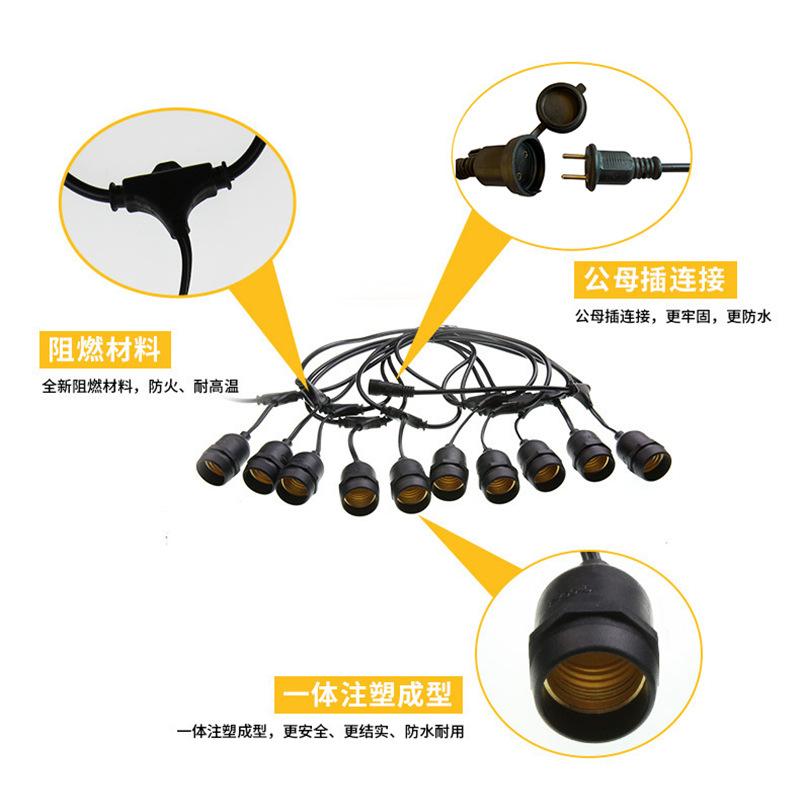 公母插连接

公母插连接，更牢固，更防水

阻燃材料

全新阻燃材料，防火、耐高温

一体注塑成型

一体注塑成型，更安全、更结实、防水耐用