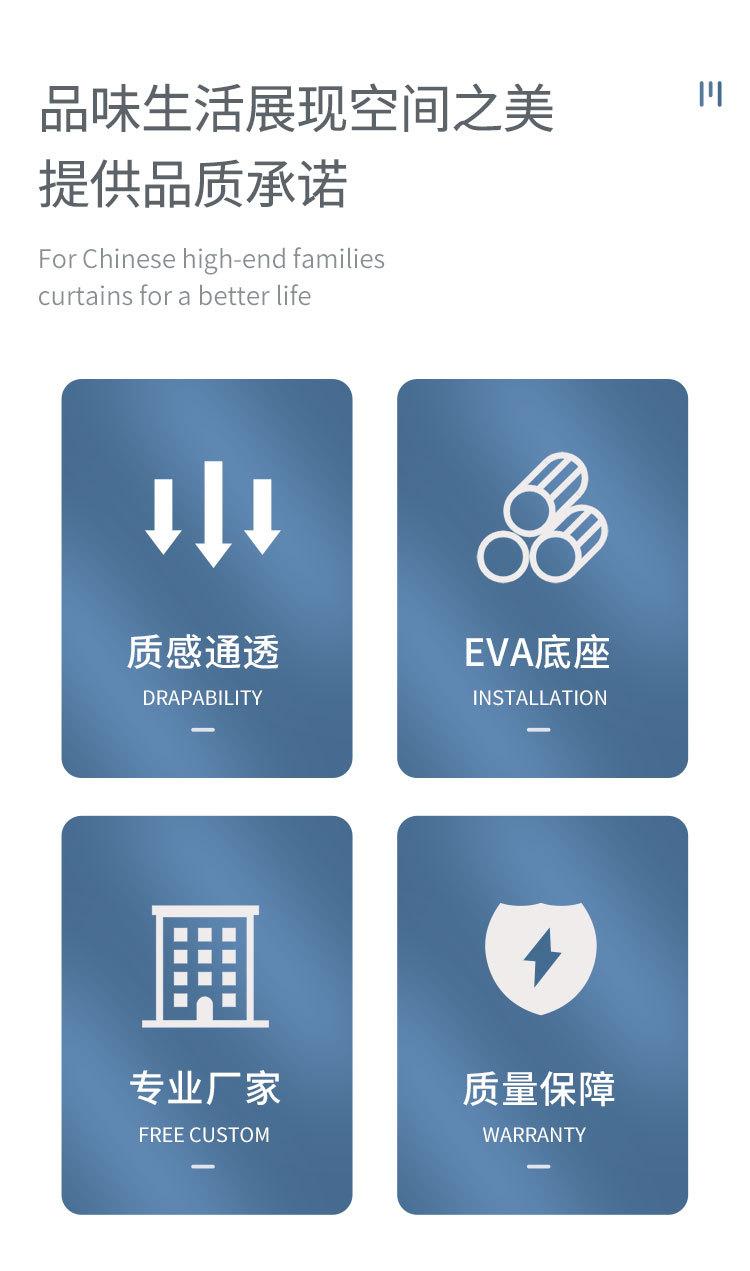 品味生活展现空间之美
提供品质承诺

For Chinese high-end families curtains for a better life

质感通透
DRAPABILITY

EVA底座
INSTALLATION

专业厂家
FREE CUSTOM

质量保障
WARRANTY